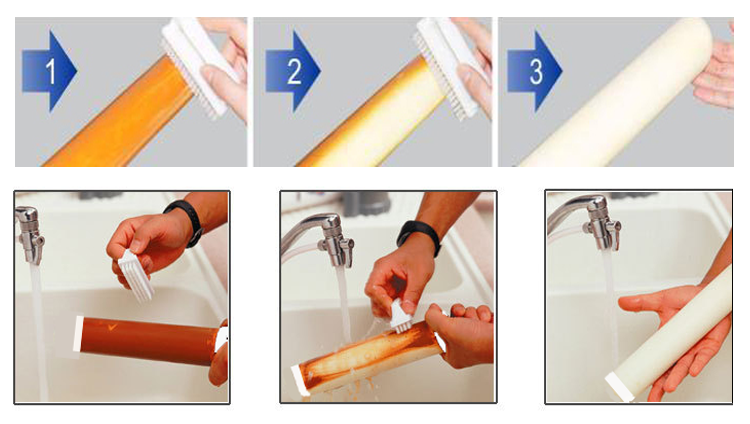 1

2

3